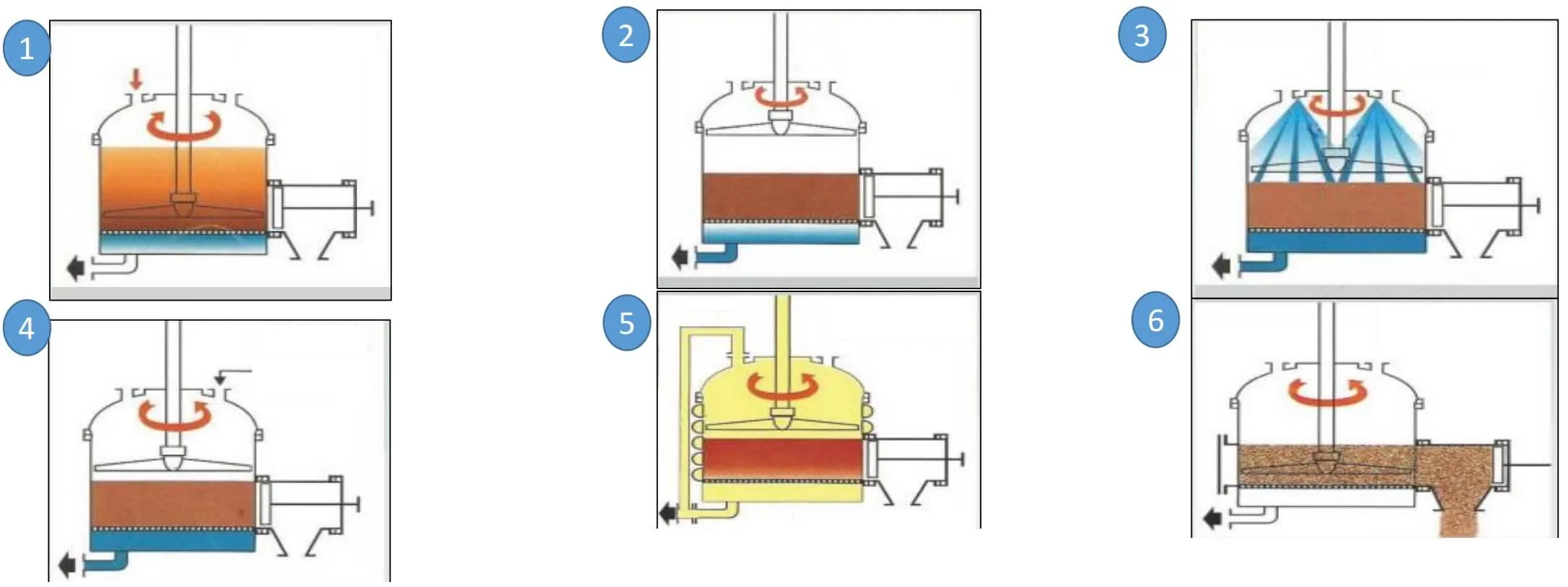 1

2

3

4

5

6